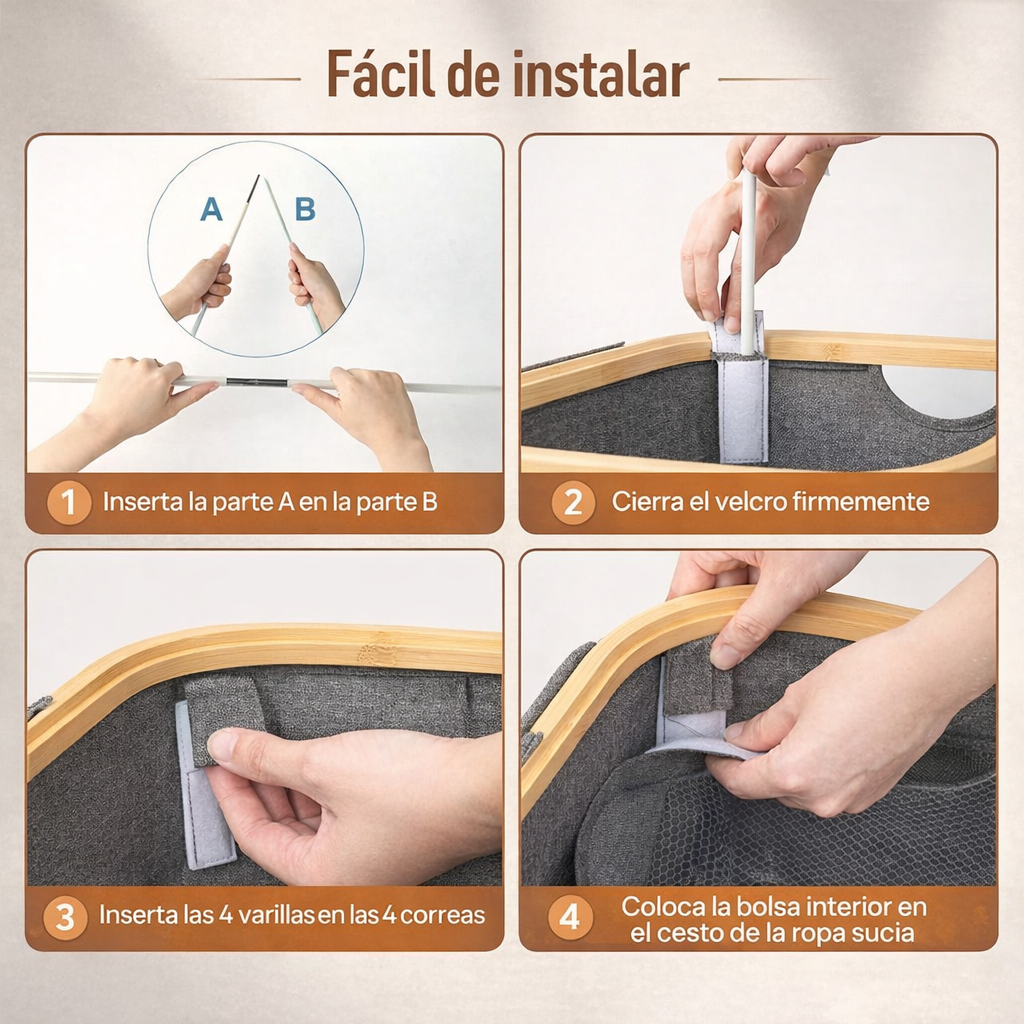 Fácil de instalar

A B

1 Inserta la parte A en la parte B

2 Cierra el velcro firmemente

3 Inserta las 4 varillas en las 4 correas

4 Coloca la bolsa interior en el cesto de la ropa sucia